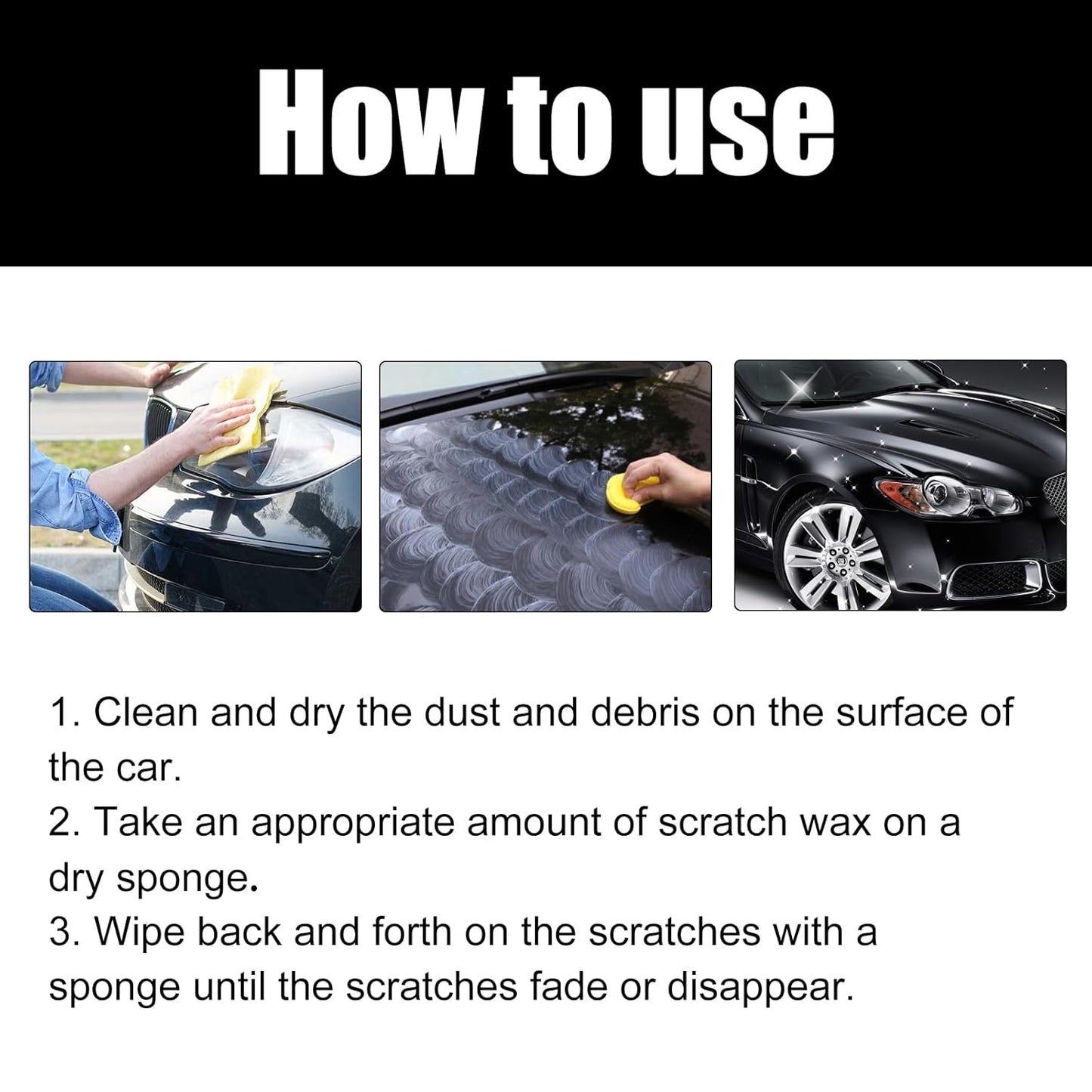 How to use

1. Clean and dry the dust and debris on the surface of the car.
2. Take an appropriate amount of scratch wax on a dry sponge.
3. Wipe back and forth on the scratches with a sponge until the scratches fade or disappear.